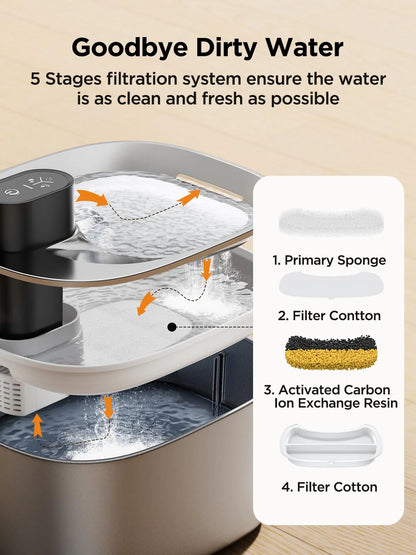 Goodbye Dirty Water

5 Stages filtration system ensure the water is as clean and fresh as possible

1. Primary Sponge

2. Filter Contton

3. Activated Carbon Ion Exchange Resin

4. Filter Cotton